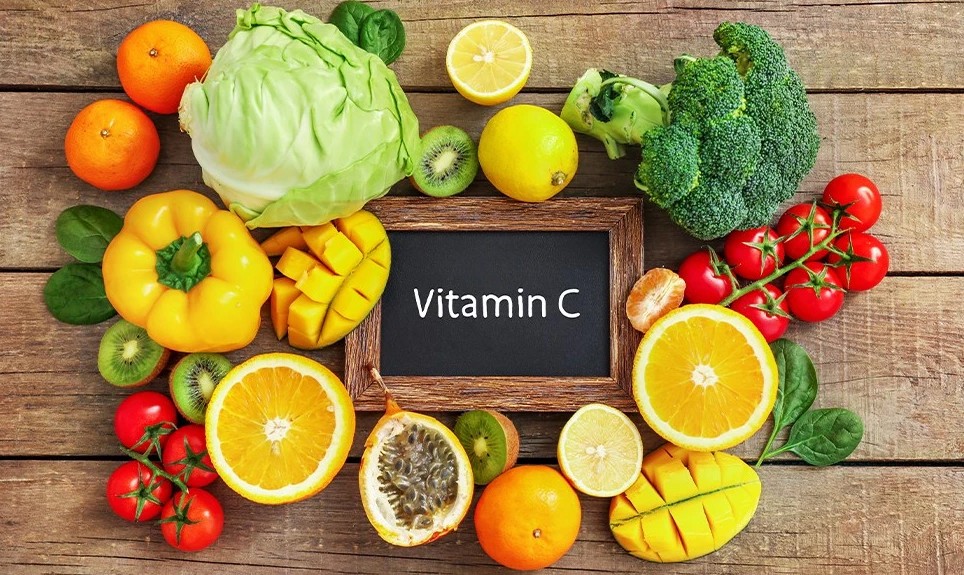 Vitamin C