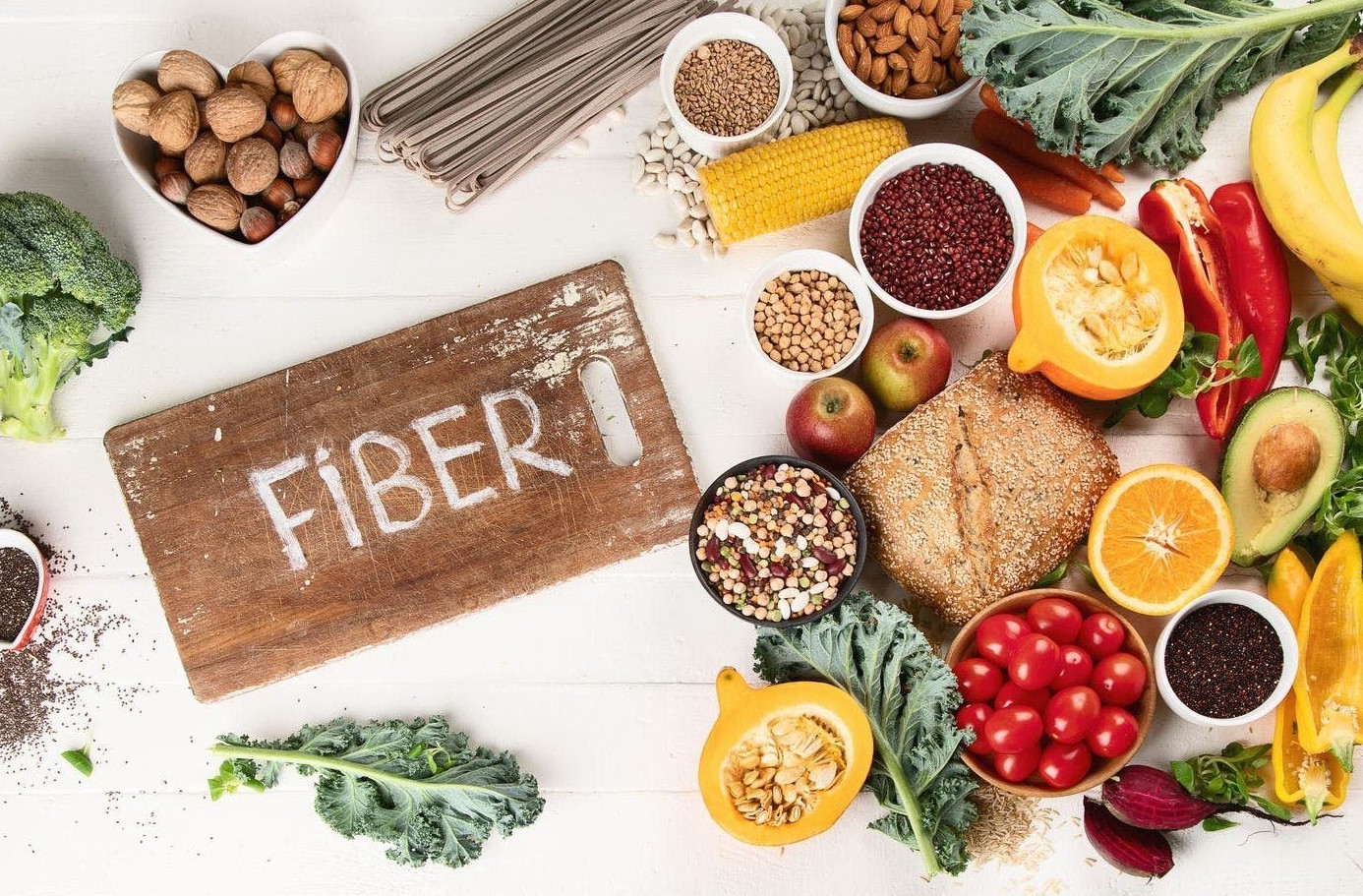 FiBER